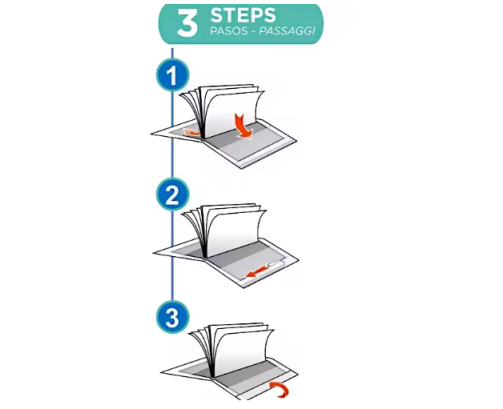 3 STEPS
PASOS - PASSAGGI

1

2

3