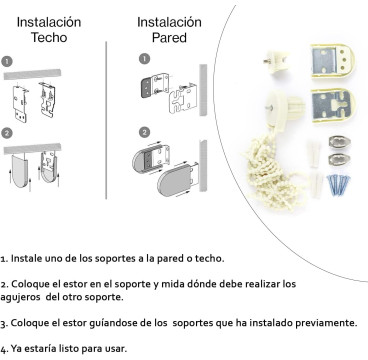 Instalación Techo

1

2

Instalación Pared

1

2

1. Instale uno de los soportes a la pared o techo.

2. Coloque el estor en el soporte y mida dónde debe realizar los agujeros del otro soporte.

3. Coloque el estor guíandose de los soportes que ha instalado previamente.

4. Ya estaría listo para usar.