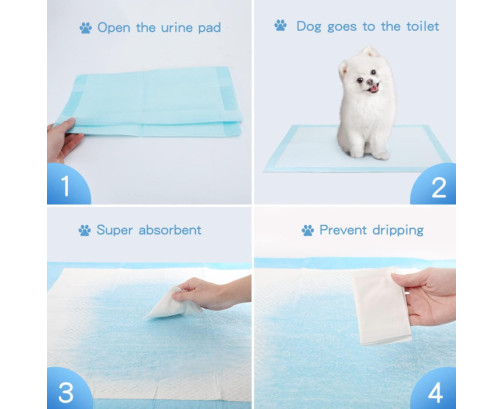 Open the urine pad

1

Dog goes to the toilet

2

Super absorbent

3

Prevent dripping

4